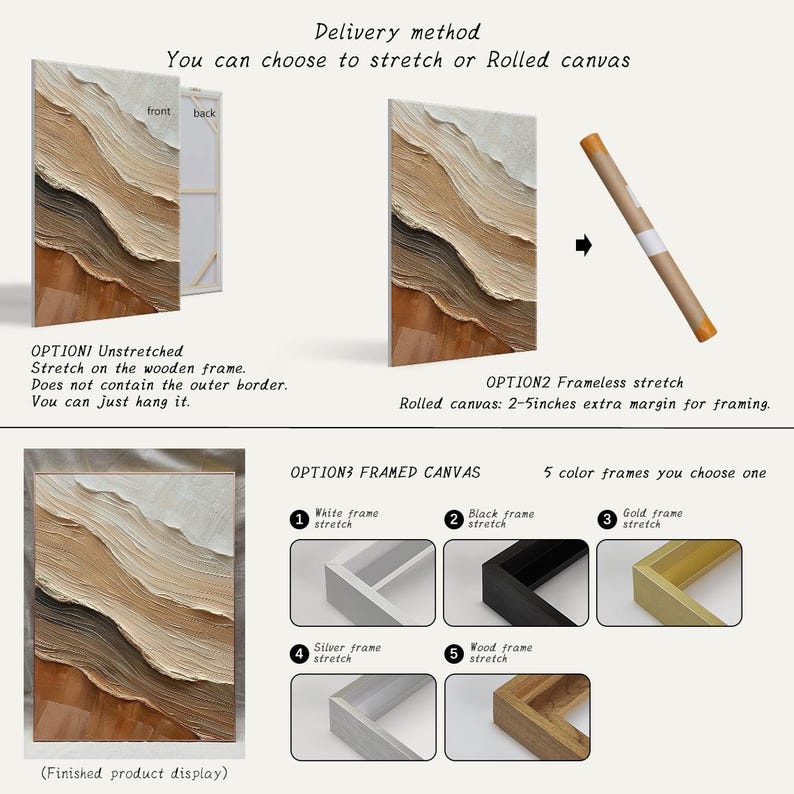 Delivery method
You can choose to stretch or Rolled canvas

front back

OPTION1 Unstretched
Stretch on the wooden frame.
Does not contain the outer border.
You can just hang it.

OPTION2 Frameless stretch
Rolled canvas: 2-5inches extra margin for framing.

OPTION3 FRAMED CANVAS 5 color frames you choose one

1 White frame stretch
2 Black frame stretch
3 Gold frame stretch
4 Silver frame stretch
5 Wood frame stretch

(Finished product display)